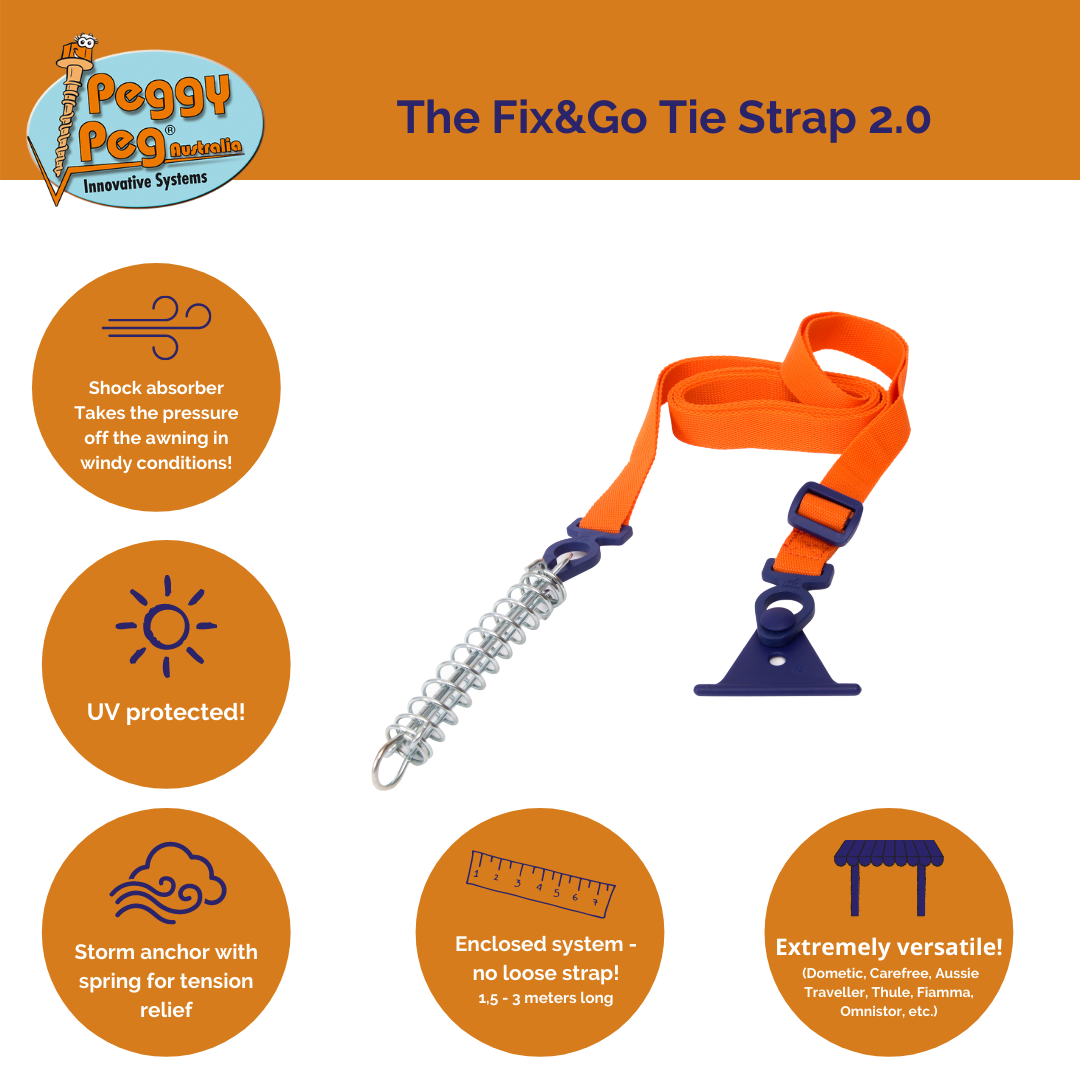 Peggy Peg® Australia
Innovative Systems

The Fix&Go Tie Strap 2.0

Shock absorber
Takes the pressure off the awning in windy conditions!

UV protected!

Storm anchor with spring for tension relief

1 2 3 4 5 6 7

Enclosed system - no loose strap!
1,5 - 3 meters long

Extremely versatile!
(Dometic, Carefree, Aussie Traveller, Thule, Fiamma, Omnistor, etc.)